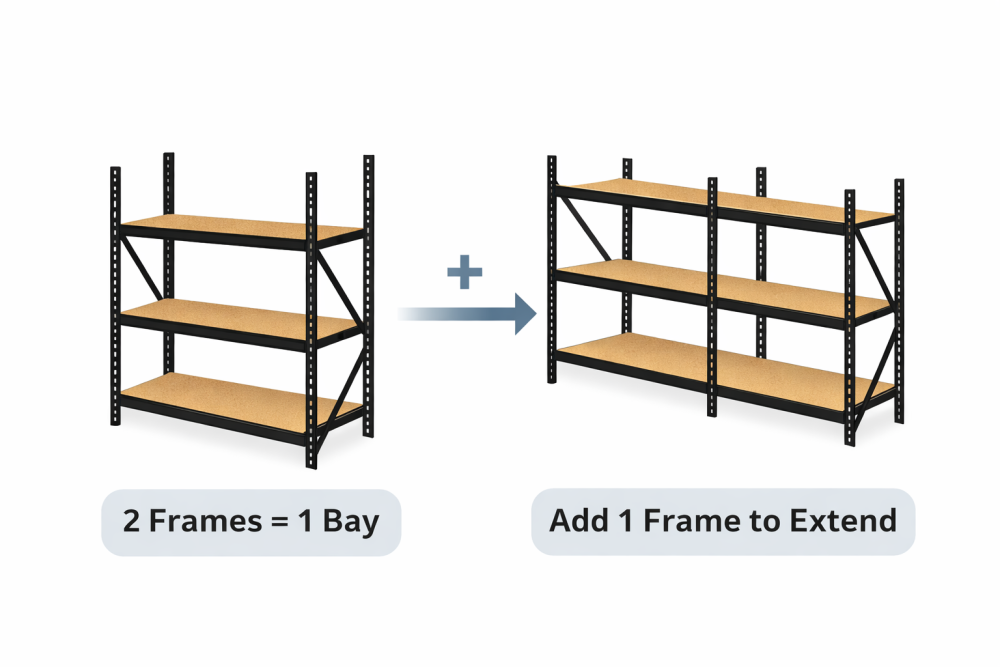 +

2 Frames = 1 Bay

Add 1 Frame to Extend